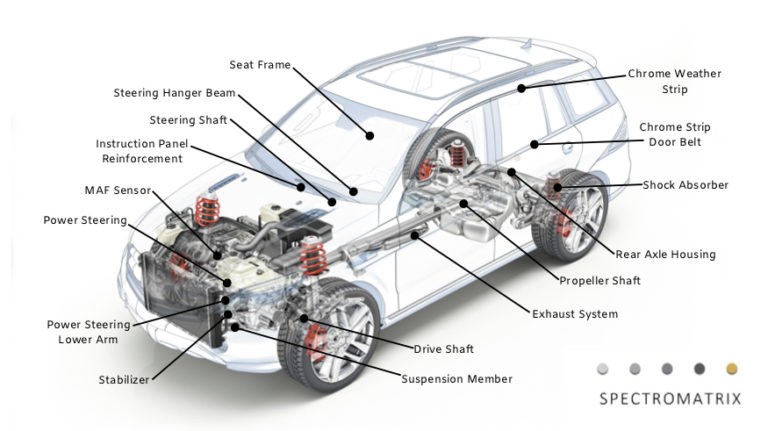 Seat Frame

Steering Hanger Beam

Steering Shaft

Instruction Panel Reinforcement

MAF Sensor

Power Steering

Power Steering Lower Arm

Stabilizer

Chrome Weather Strip

Chrome Strip Door Belt

Shock Absorber

Rear Axle Housing

Propeller Shaft

Exhaust System

Drive Shaft

Suspension Member

SPECTROMATRIX